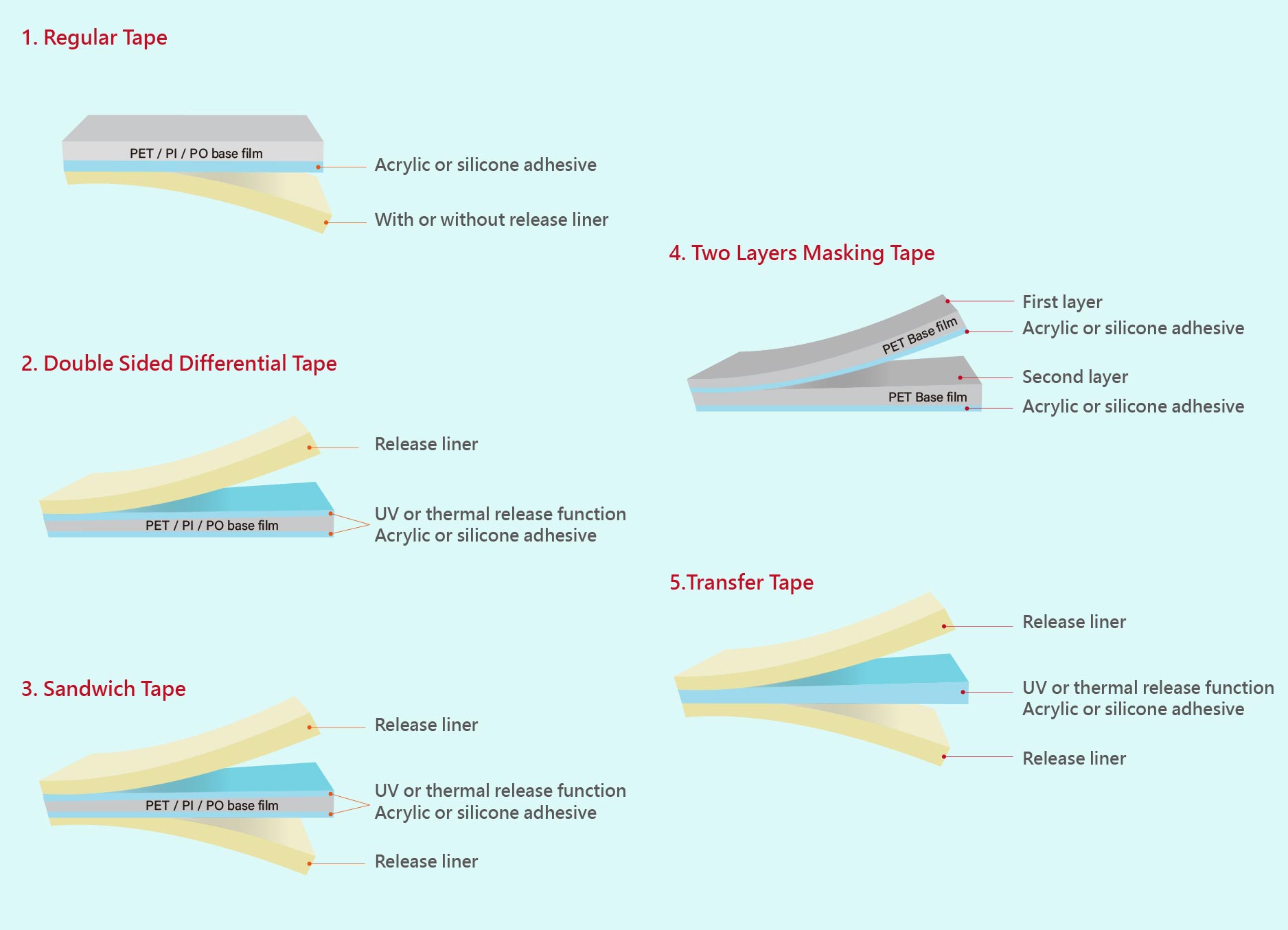 1. Regular Tape

PET / PI / PO base film

Acrylic or silicone adhesive

With or without release liner

2. Double Sided Differential Tape

Release liner

PET / PI / PO base film

UV or thermal release function
Acrylic or silicone adhesive

3. Sandwich Tape

Release liner

PET / PI / PO base film

UV or thermal release function
Acrylic or silicone adhesive

Release liner

4. Two Layers Masking Tape

PET Base film

First layer
Acrylic or silicone adhesive

PET Base film

Second layer
Acrylic or silicone adhesive

5.Transfer Tape

Release liner

UV or thermal release function
Acrylic or silicone adhesive

Release liner